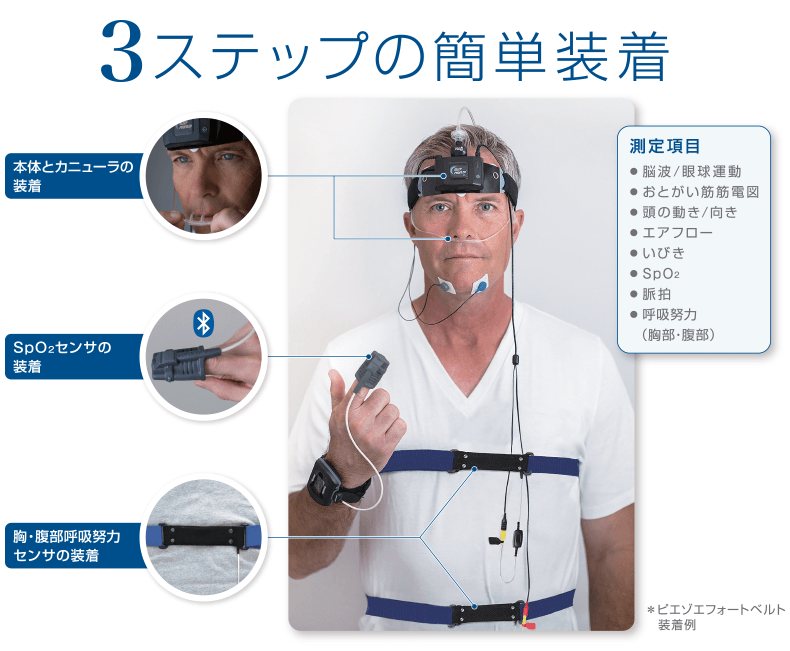 3ステップの簡単装着

本体とカニューラの装着

$SpO_2$センサの装着

胸・腹部呼吸努力センサの装着

測定項目
● 脳波/眼球運動
● おとがい筋筋電図
● 頭の動き/向き
● エアフロー
● いびき
● $SpO_2$
● 脈拍
● 呼吸努力（胸部・腹部）

＊ピエゾエフォートベルト装着例